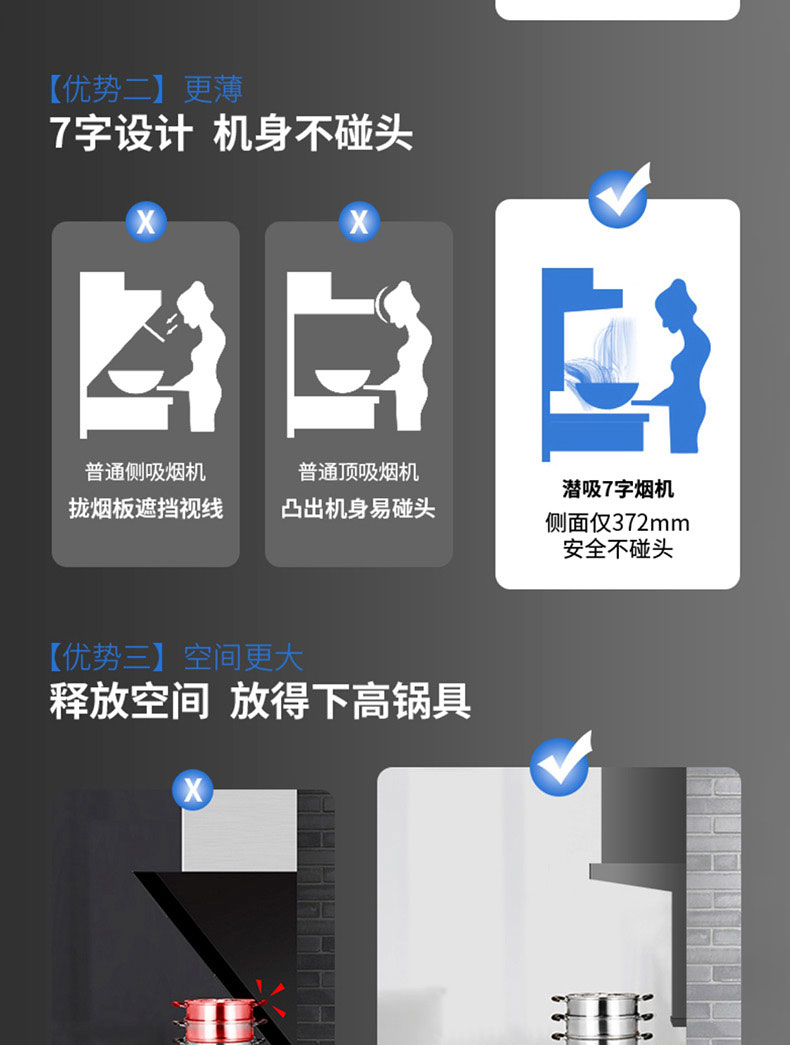 【优势二】更薄
7字设计 机身不碰头

X

普通侧吸烟机
拢烟板遮挡视线

X

普通顶吸烟机
凸出机身易碰头

潜吸7字烟机
侧面仅372mm
安全不碰头

【优势三】空间更大
释放空间 放得下高锅具

X